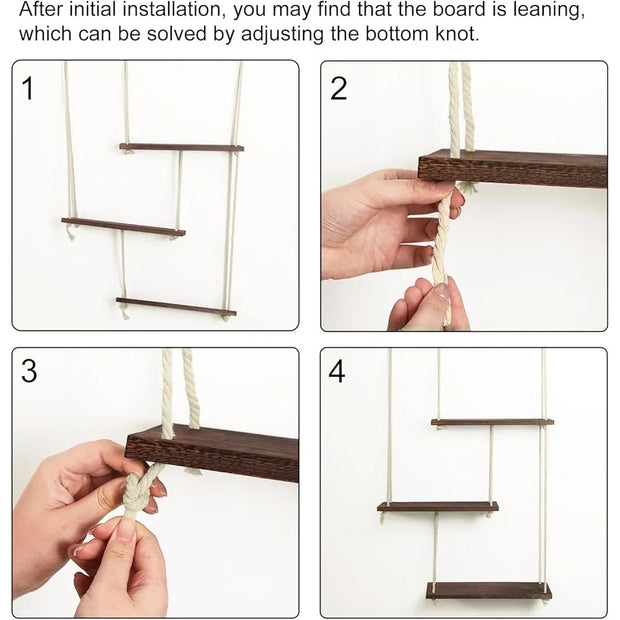 After initial installation, you may find that the board is leaning, which can be solved by adjusting the bottom knot.

1

2

3

4