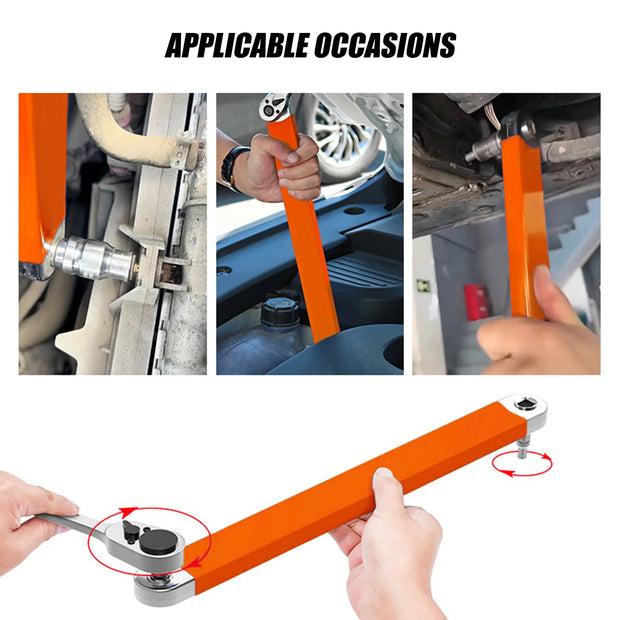 APPLICABLE OCCASIONS