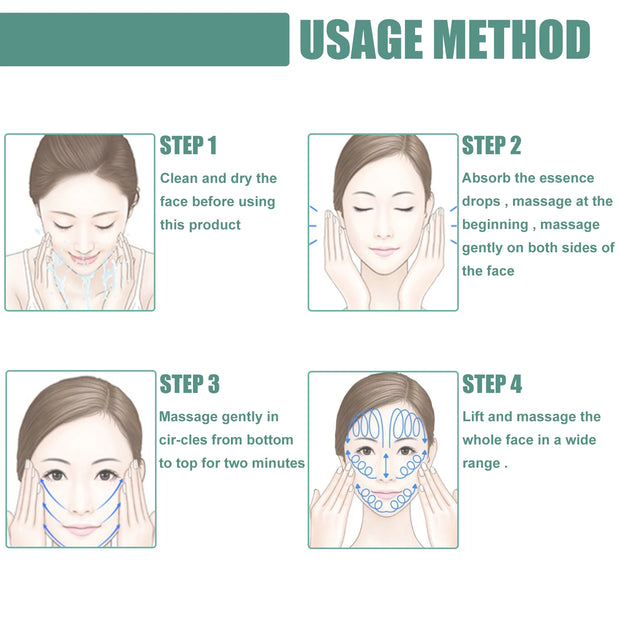 USAGE METHOD

STEP 1

Clean and dry the face before using this product

STEP 2

Absorb the essence drops , massage at the beginning , massage gently on both sides of the face

STEP 3

Massage gently in cir-cles from bottom to top for two minutes

STEP 4

Lift and massage the whole face in a wide range .