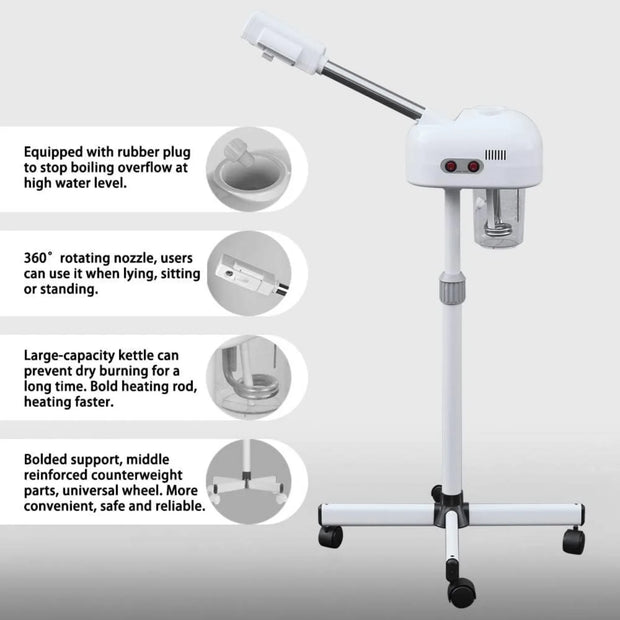 Equipped with rubber plug to stop boiling overflow at high water level.

360° rotating nozzle, users can use it when lying, sitting or standing.

Large-capacity kettle can prevent dry burning for a long time. Bold heating rod, heating faster.

Bolded support, middle reinforced counterweight parts, universal wheel. More convenient, safe and reliable.