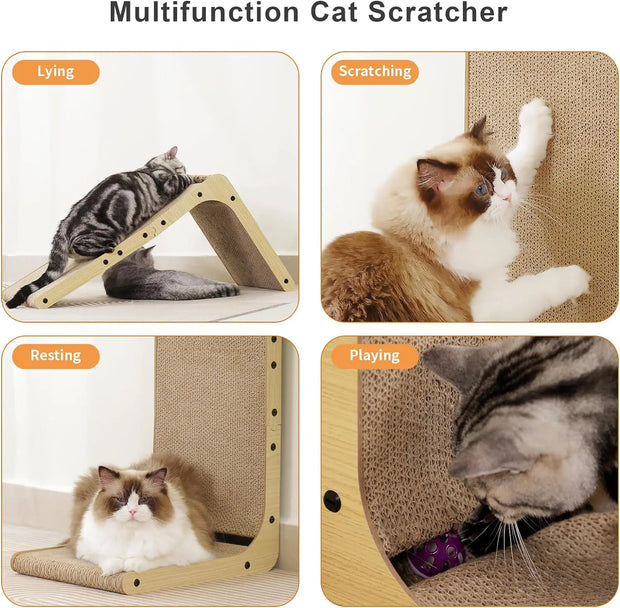 Multifunction Cat Scratcher

Lying

Scratching

Resting

Playing