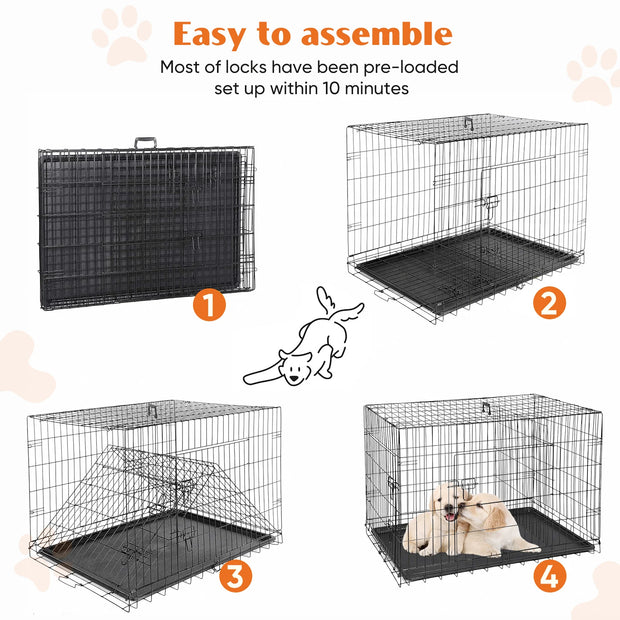 Easy to assemble

Most of locks have been pre-loaded
set up within 10 minutes

1

2

3

4